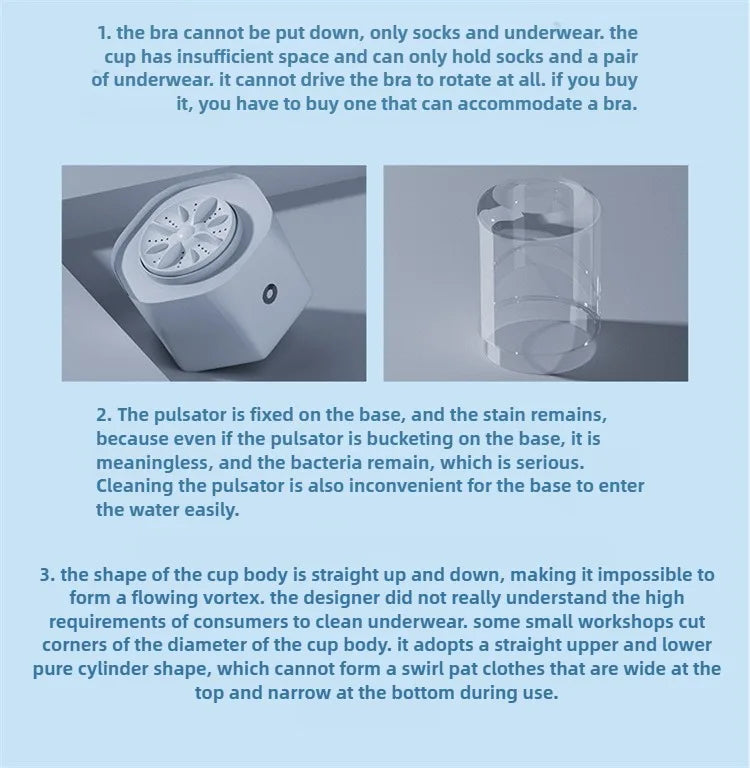 1. the bra cannot be put down, only socks and underwear. the cup has insufficient space and can only hold socks and a pair of underwear. it cannot drive the bra to rotate at all. if you buy it, you have to buy one that can accommodate a bra.

2. The pulsator is fixed on the base, and the stain remains, because even if the pulsator is bucketing on the base, it is meaningless, and the bacteria remain, which is serious. Cleaning the pulsator is also inconvenient for the base to enter the water easily.

3. the shape of the cup body is straight up and down, making it impossible to form a flowing vortex. the designer did not really understand the high requirements of consumers to clean underwear. some small workshops cut corners of the diameter of the cup body. it adopts a straight upper and lower pure cylinder shape, which cannot form a swirl pat clothes that are wide at the top and narrow at the bottom during use.